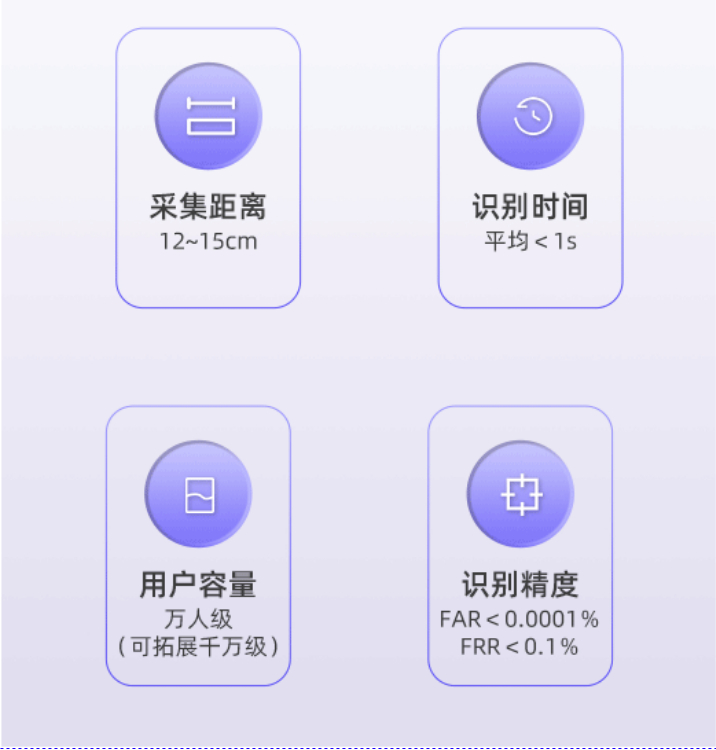 采集距离
12~15cm

识别时间
平均<1s

用户容量
万人级
(可拓展千万级)

识别精度
FAR<0.0001%
FRR<0.1%